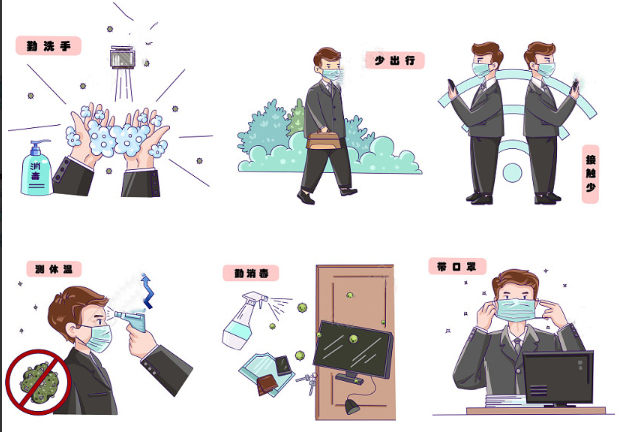 勤洗手

消毒

少出行

接触少

测体温

勤消毒

带口罩